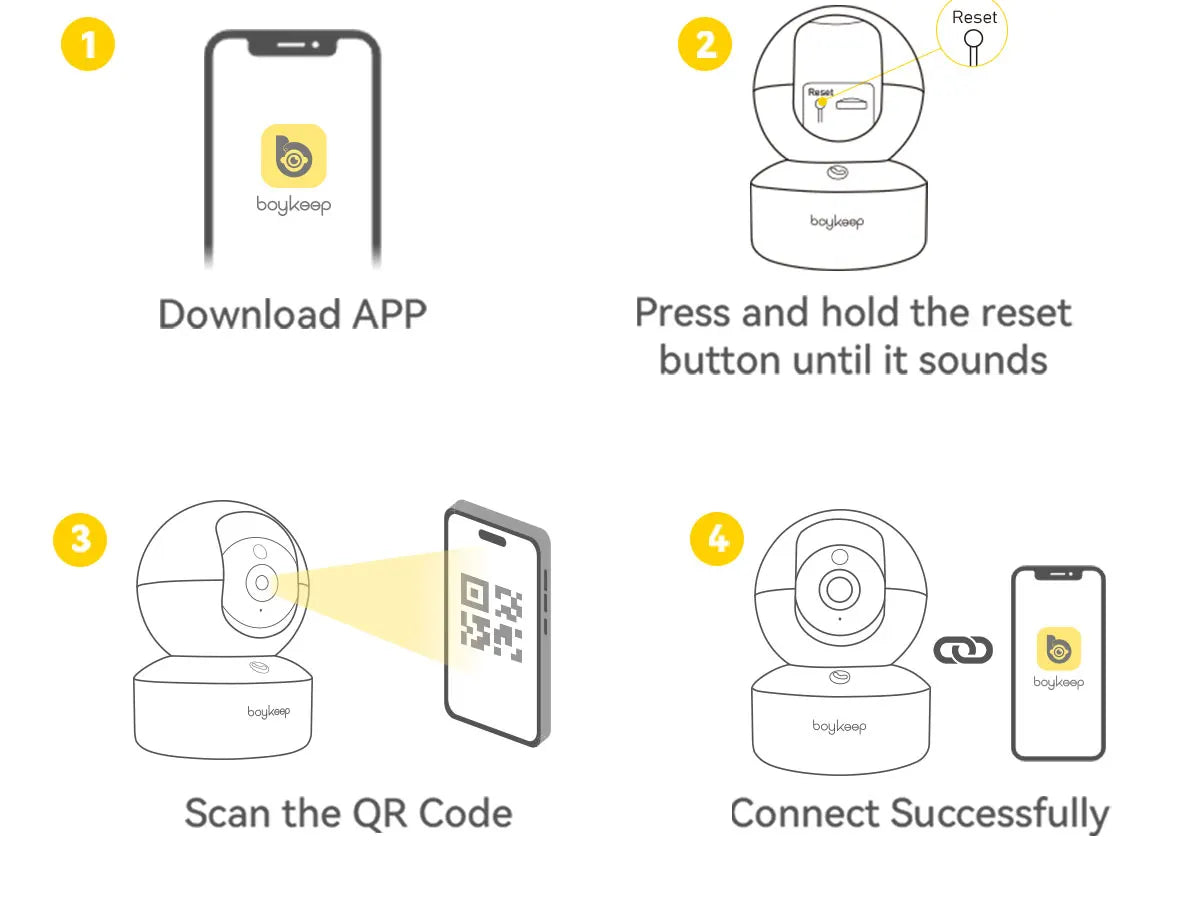 1

boykeep

Download APP

2

Reset

Reset

boykeep

Press and hold the reset button until it sounds

3

boykeep

Scan the QR Code

4

boykeep

boykeep

Connect Successfully